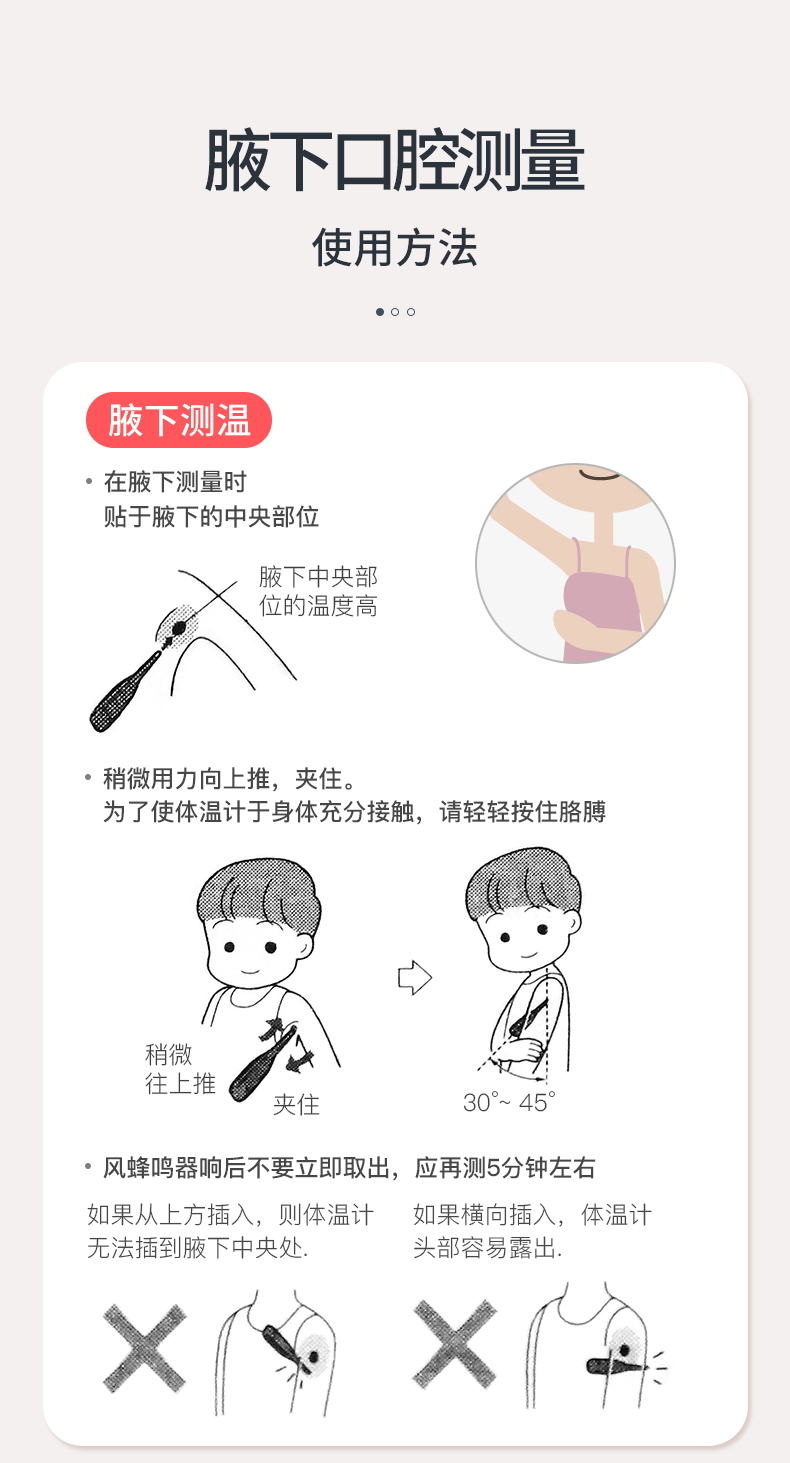 腋下口腔测量

使用方法

腋下测温

• 在腋下测量时
贴于腋下的中央部位

腋下中央部位的温度高

• 稍微用力向上推，夹住。
为了使体温计于身体充分接触，请轻轻按住胳膊

稍微往上推

夹住

30°~ 45°

• 风蜂鸣器响后不要立即取出，应再测5分钟左右

如果从上方插入，则体温计无法插到腋下中央处.

如果横向插入，体温计头部容易露出.